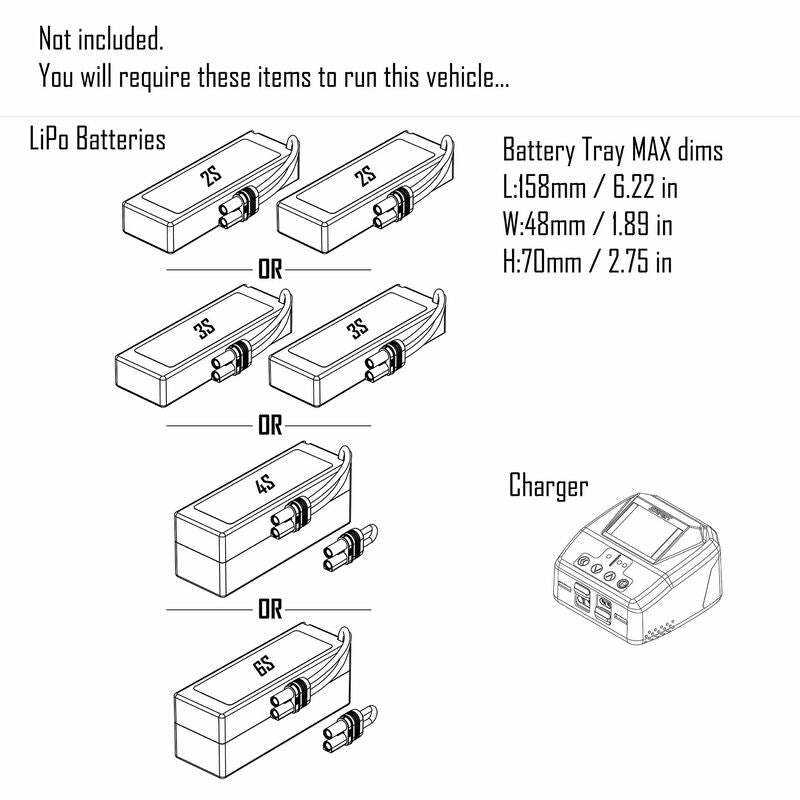 Not included.
You will require these items to run this vehicle...

LiPo Batteries

2S

2S

OR

3S

3S

OR

4S

OR

6S

Battery Tray MAX dims
L:158mm / 6.22 in
W:48mm / 1.89 in
H:70mm / 2.75 in

Charger